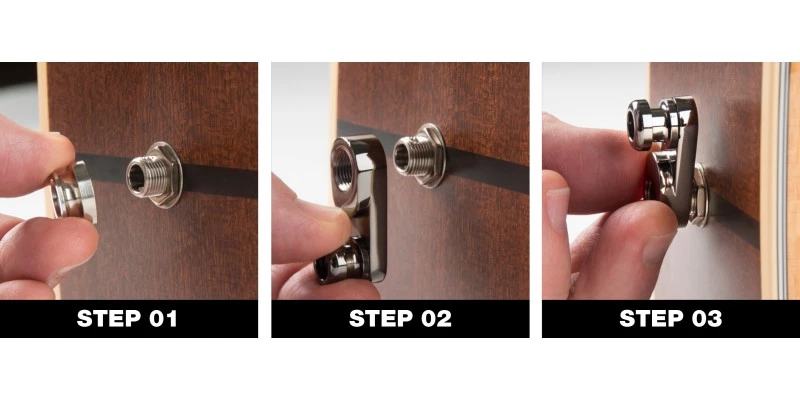 STEP 01

STEP 02

STEP 03