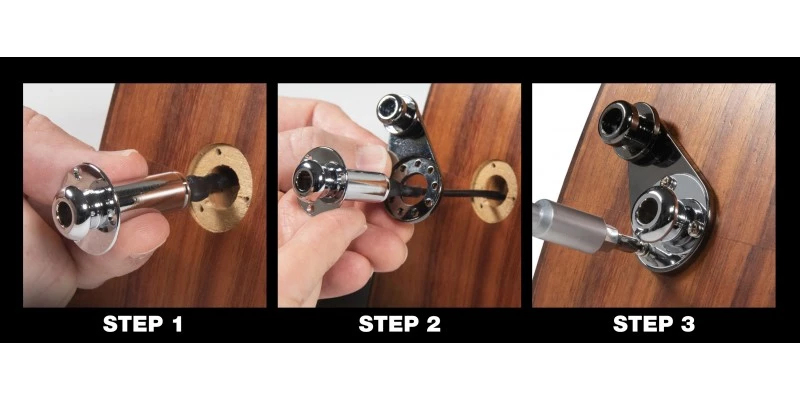 STEP 1

STEP 2

STEP 3